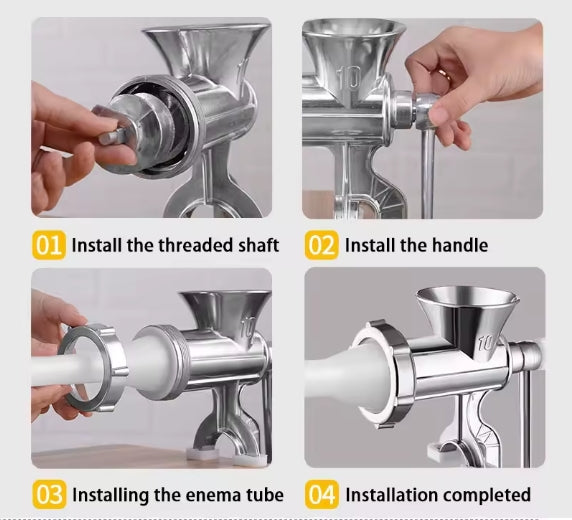 10

10

01 Install the threaded shaft

02 Install the handle

10

10

03 Installing the enema tube

04 Installation completed